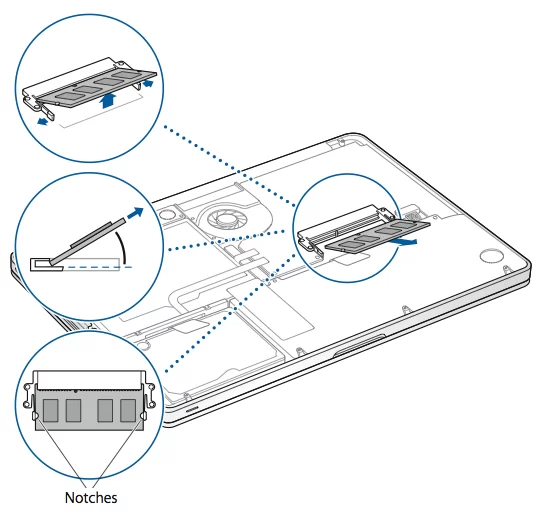 Notches